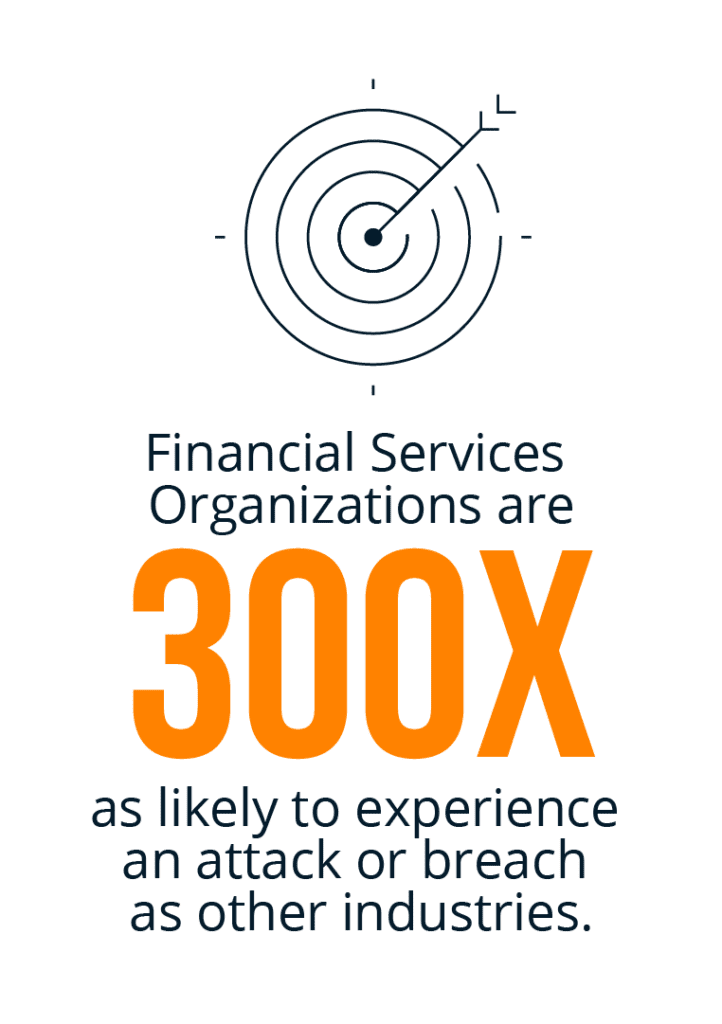 Financial Services Organizations are

300X

as likely to experience an attack or breach as other industries.