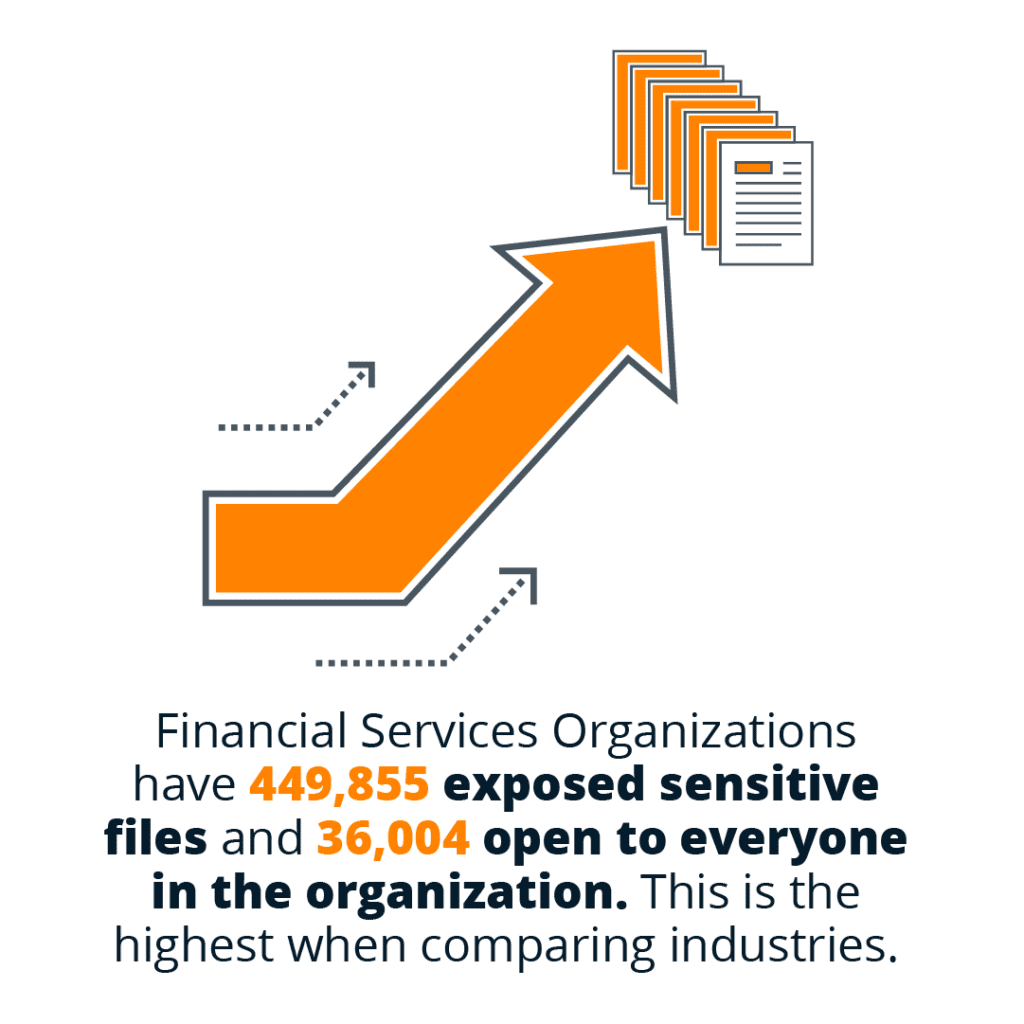 Financial Services Organizations have 449,855 exposed sensitive files and 36,004 open to everyone in the organization. This is the highest when comparing industries.