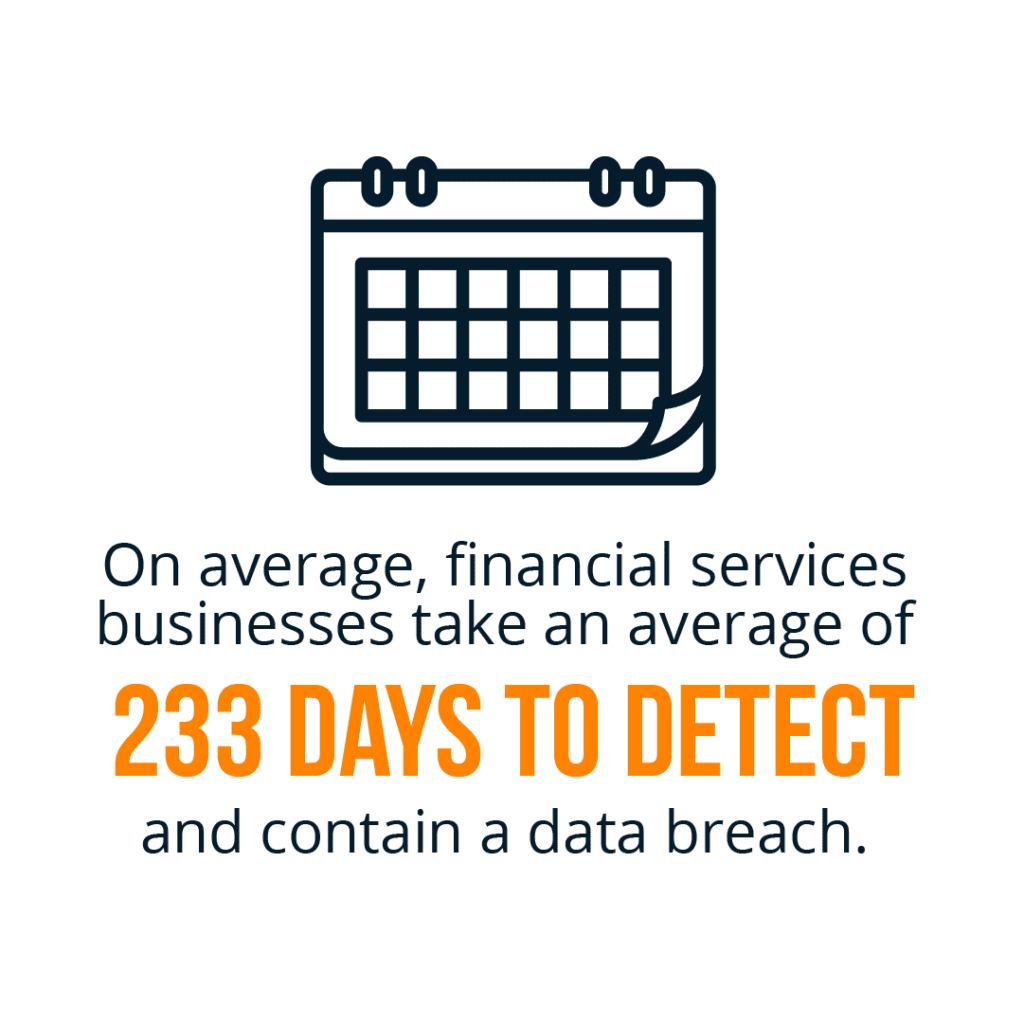 On average, financial services businesses take an average of

233 DAYS TO DETECT

and contain a data breach.