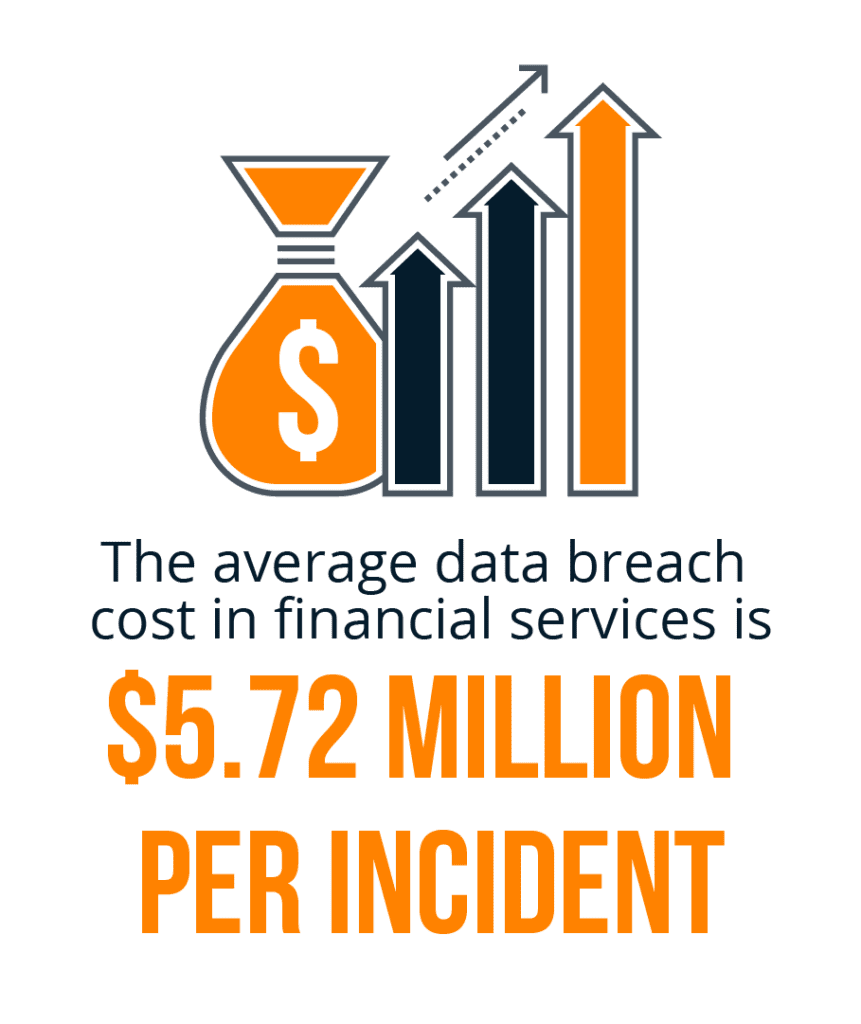 $

The average data breach cost in financial services is

$5.72 MILLION PER INCIDENT